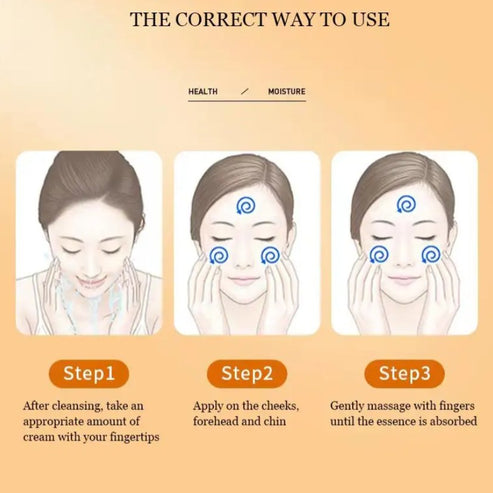 THE CORRECT WAY TO USE

HEALTH / MOISTURE

Step1

After cleansing, take an appropriate amount of cream with your fingertips

Step2

Apply on the cheeks, forehead and chin

Step3

Gently massage with fingers until the essence is absorbed